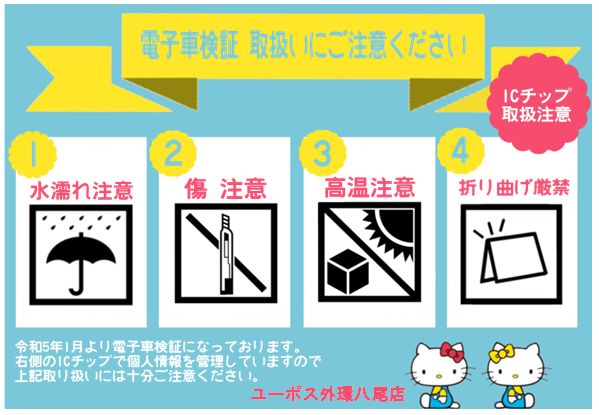 電子車検証 取扱いにご注意ください

ICチップ
取扱注意

1
水濡れ注意

2
傷 注意

3
高温注意

4
折り曲げ厳禁

令和5年1月より電子車検証になっております。
右側のICチップで個人情報を管理していますので
上記取り扱いには十分ご注意ください。

ユーポス外環八尾店